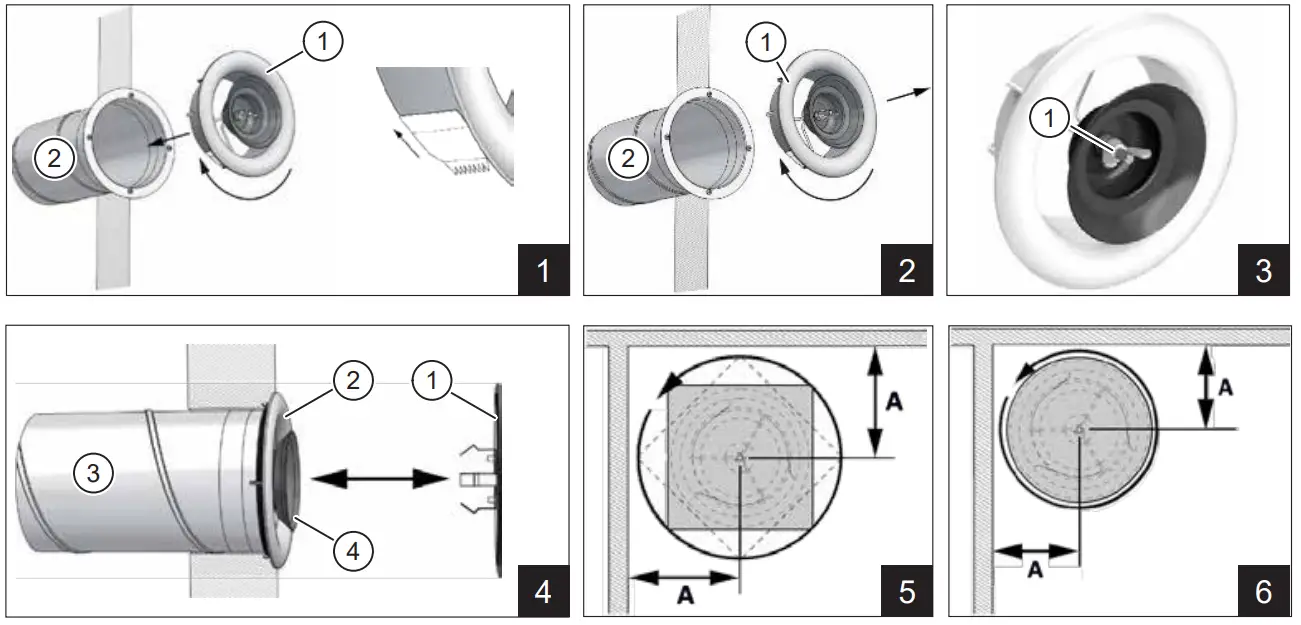 1
2
1

1
2
2

1
3

2
1
3
4
4

A
A
5

A
A
6