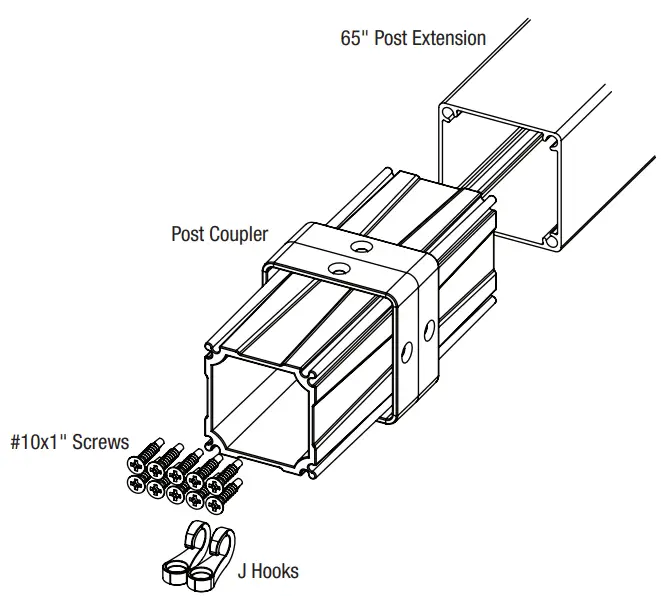 65" Post Extension

Post Coupler

#10x1" Screws

J Hooks