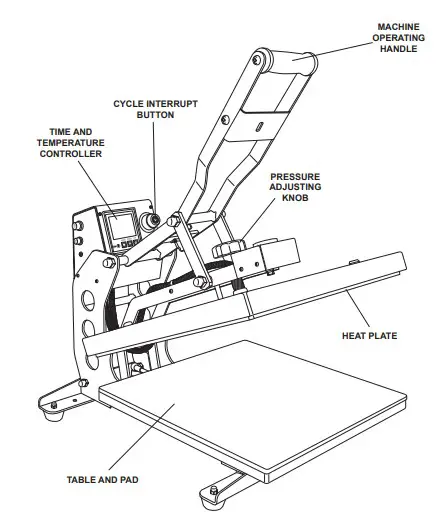 MACHINE OPERATING HANDLE

CYCLE INTERRUPT BUTTON

TIME AND TEMPERATURE CONTROLLER

PRESSURE ADJUSTING KNOB

HEAT PLATE

TABLE AND PAD