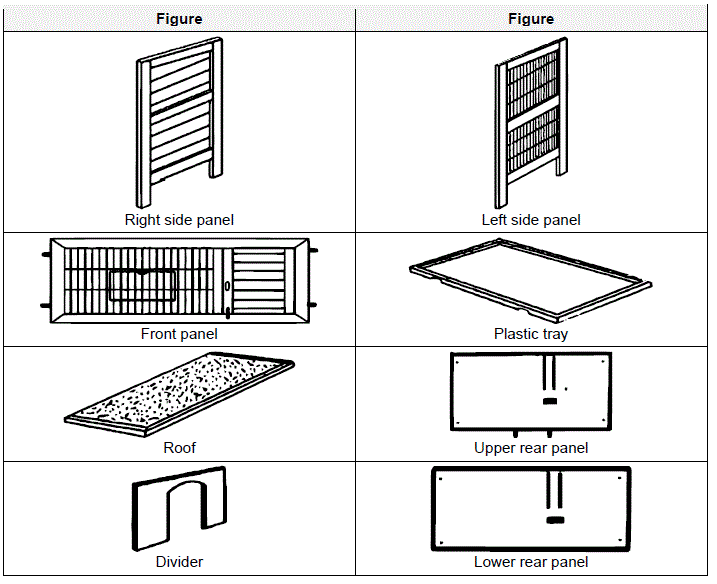 | Figure | Figure |
|---|---|
| Right side panel | Left side panel |
| Front panel | Plastic tray |
| Roof | Upper rear panel |
| Divider | Lower rear panel |