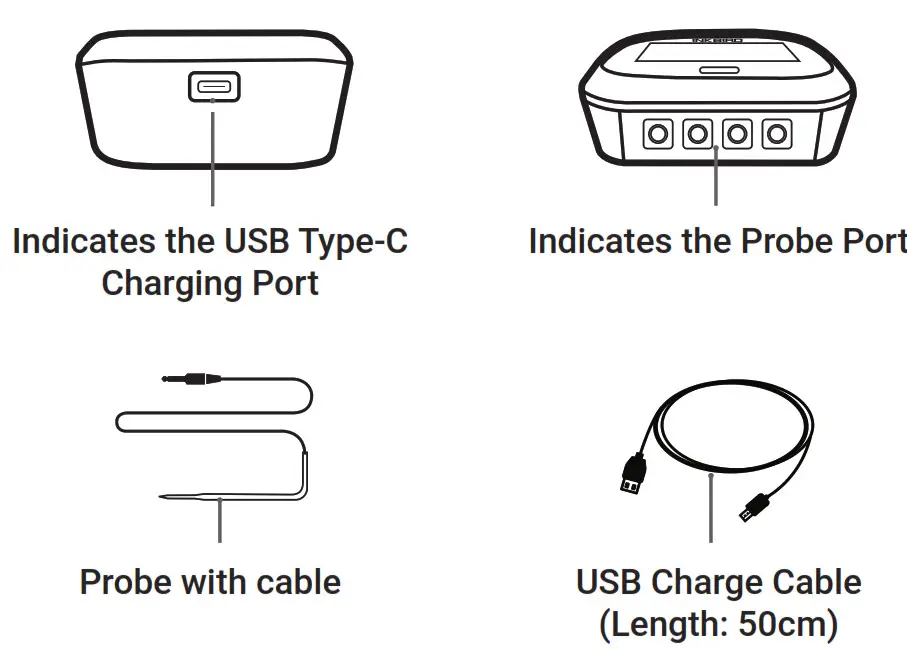 INKBIRD

Indicates the USB Type-C Charging Port

Indicates the Probe Port

Probe with cable

USB Charge Cable (Length: 50cm)