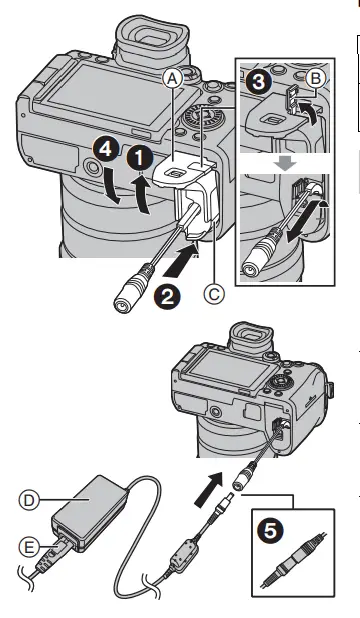 A
3
B
4
1
2
C
D
E
5