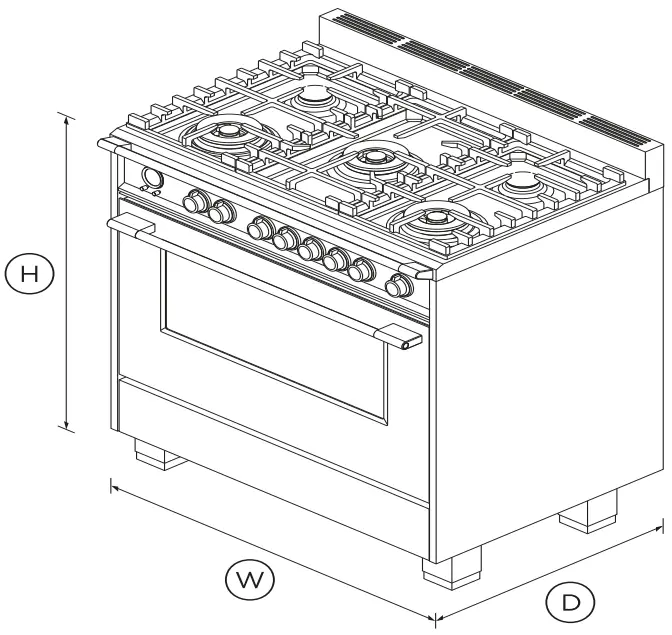 H

W

D