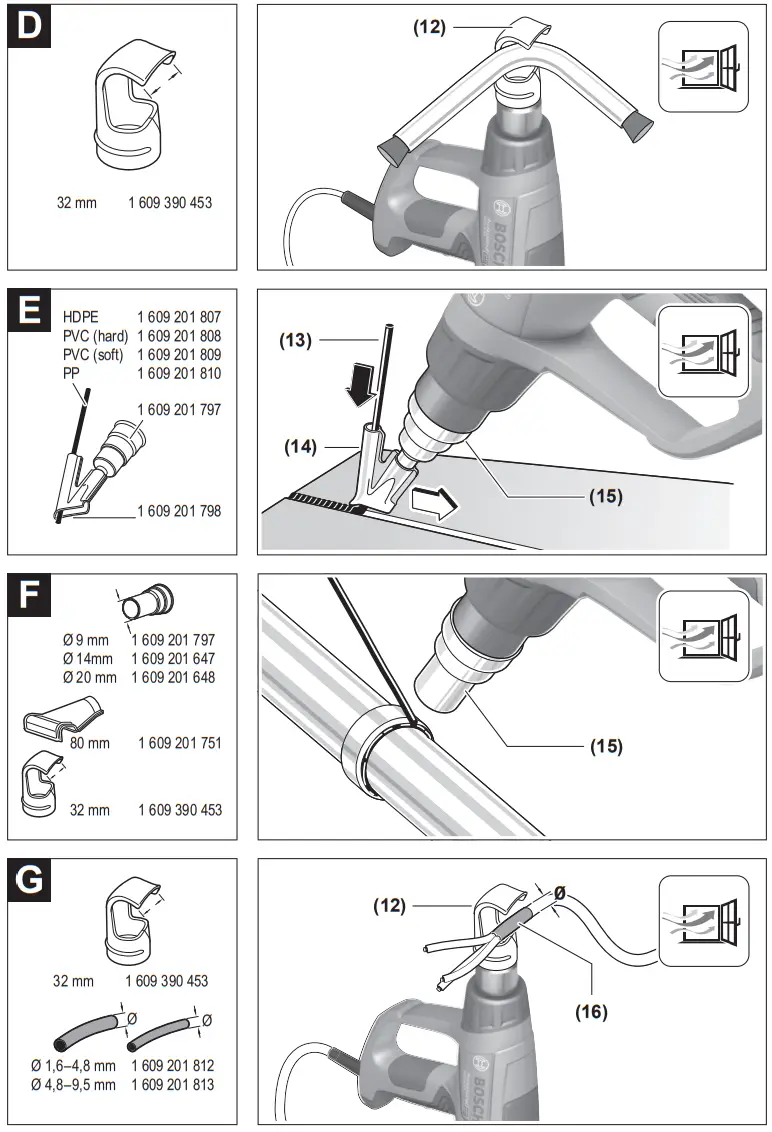 D

32 mm 1 609 390 453

(12)

BOSCH

E

HDPE 1 609 201 807
PVC (hard) 1 609 201 808
PVC (soft) 1 609 201 809
PP 1 609 201 810

1 609 201 797

1 609 201 798

(13)

(14)

(15)

F

Ø 9 mm 1 609 201 797
Ø 14mm 1 609 201 647
Ø 20 mm 1 609 201 648

80 mm 1 609 201 751

32 mm 1 609 390 453

(15)

G

32 mm 1 609 390 453

Ø Ø

Ø 1,6–4,8 mm 1 609 201 812
Ø 4,8–9,5 mm 1 609 201 813

(12)

Ø

(16)

BOSCH