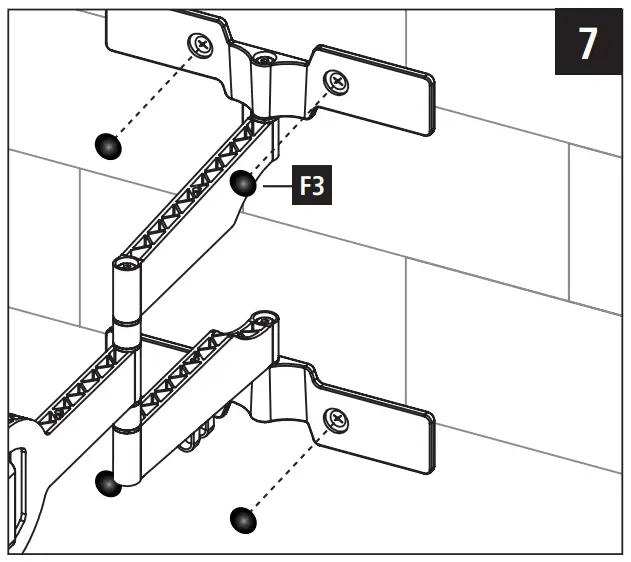 7

F3