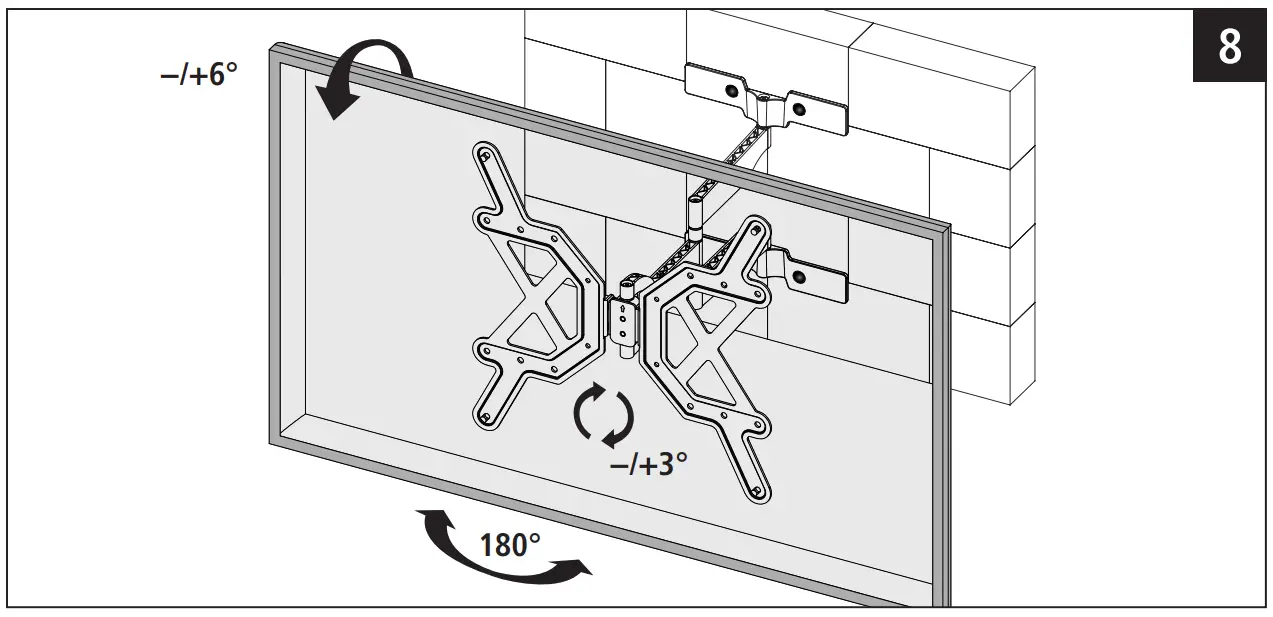 8

–/+6°

–/+3°

180°