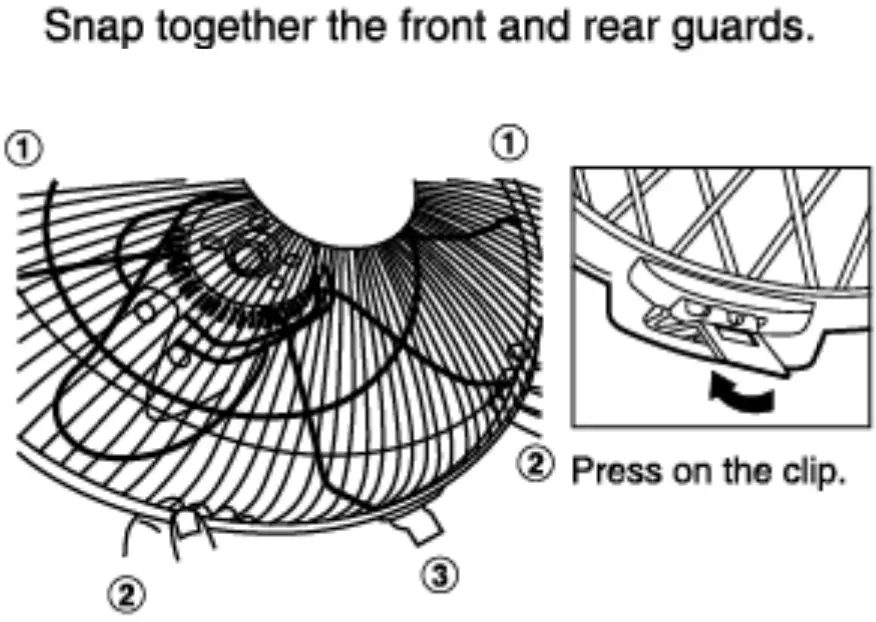 Snap together the front and rear guards.

①

①

② Press on the clip.

②

③