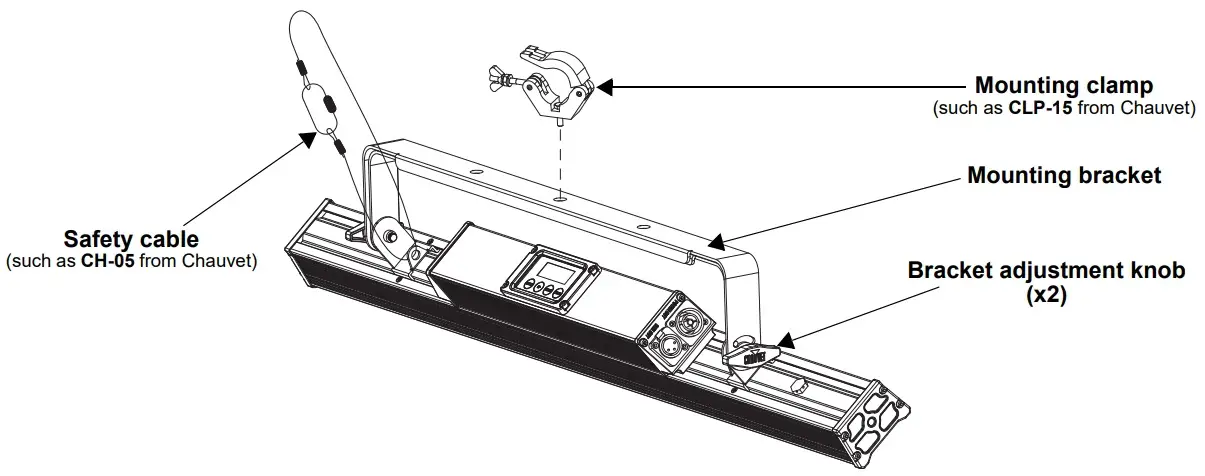 Mounting clamp
(such as CLP-15 from Chauvet)

Mounting bracket

Safety cable
(such as CH-05 from Chauvet)

Bracket adjustment knob
(x2)

CHAUVET