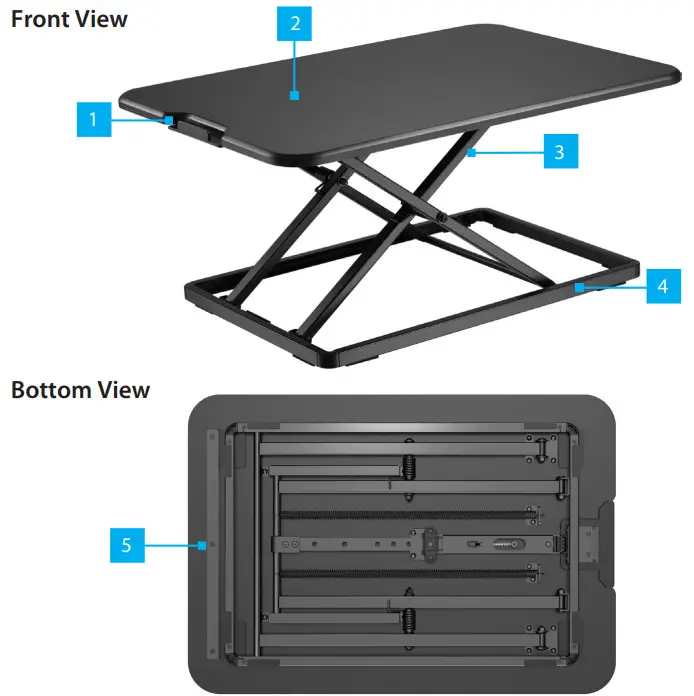 Front View

2

1

3

4

Bottom View

5