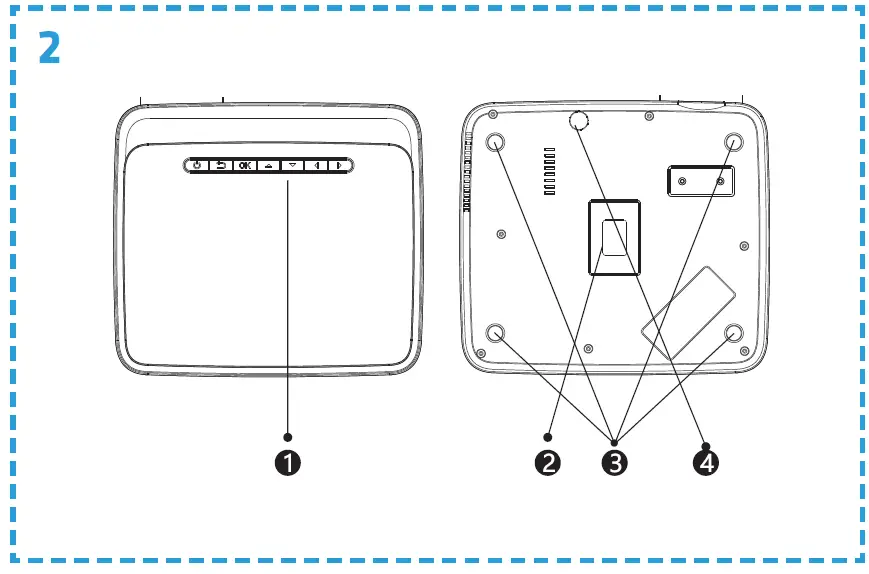 2

OK

1

2

3

4