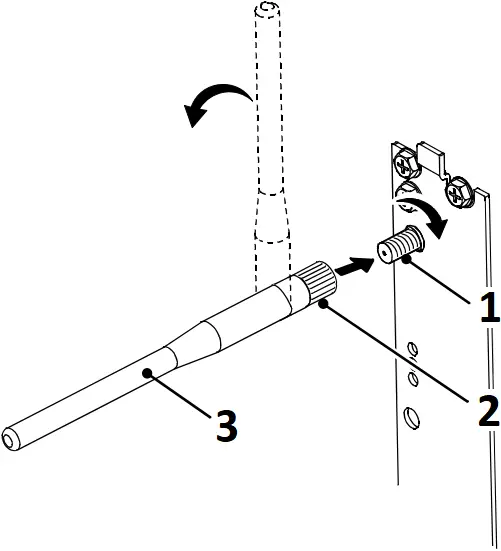 1
2
3