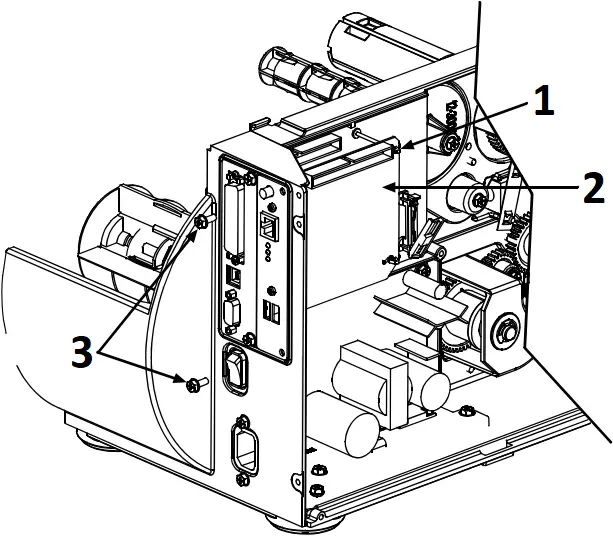 1
2
3