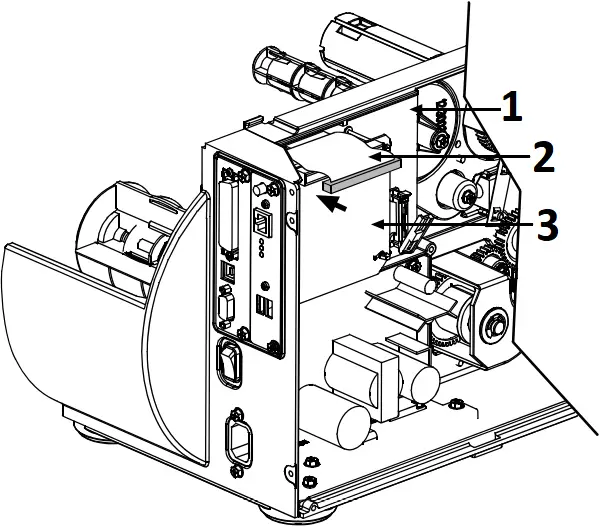 1
2
3