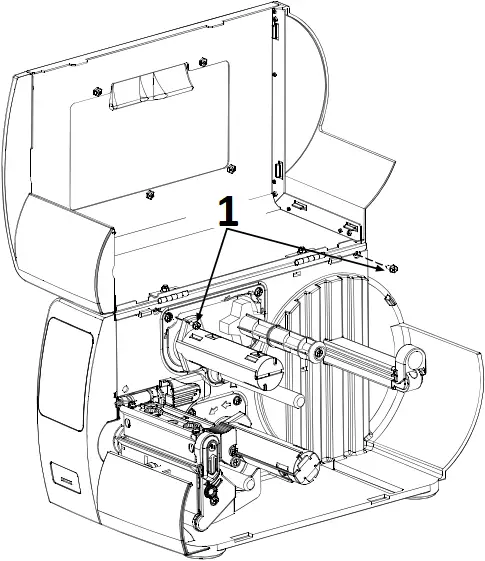 1