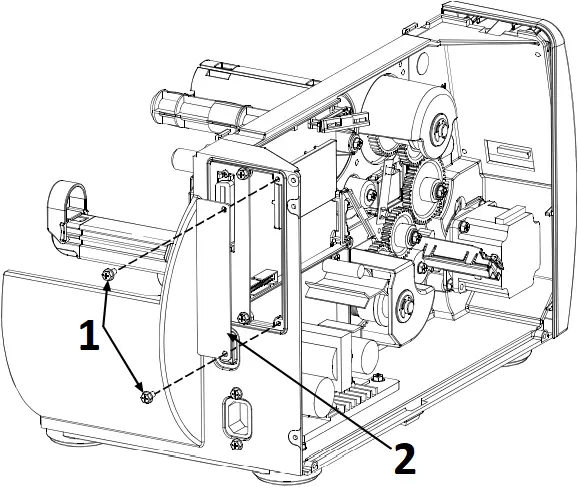 1
2