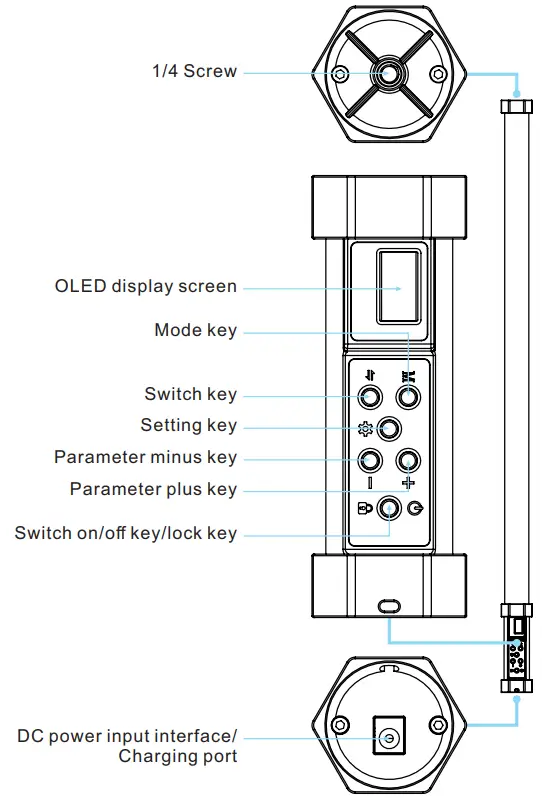 1/4 Screw

OLED display screen

Mode key

Switch key

Setting key

Parameter minus key

Parameter plus key

Switch on/off key/lock key

DC power input interface/
Charging port