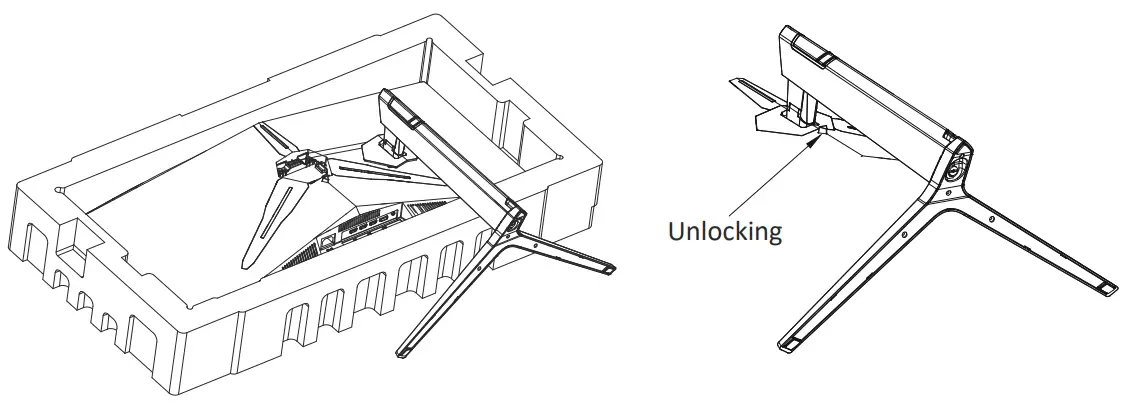 Unlocking