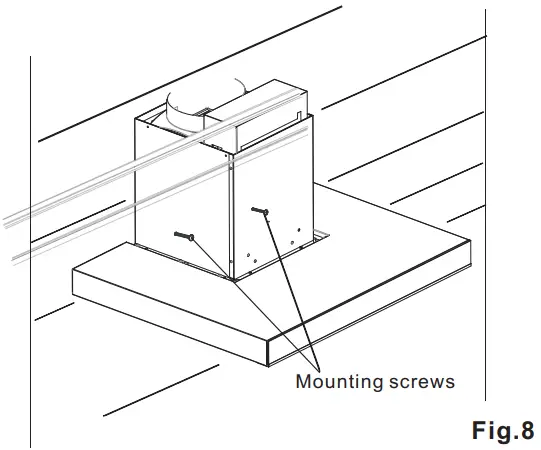 Mounting screws

Fig.8