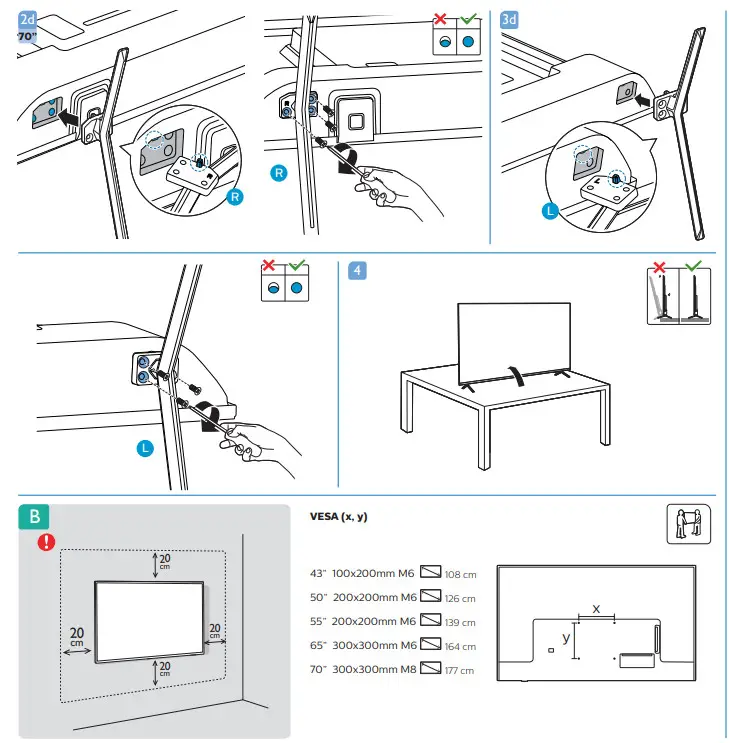 2d
70"

R

R

3d

L

L

4

B

20 cm

20 cm

20 cm

20 cm

VESA (x, y)

43" 100x200mm M6 108 cm
50" 200x200mm M6 126 cm
55" 200x200mm M6 139 cm
65" 300x300mm M6 164 cm
70" 300x300mm M8 177 cm

x
y