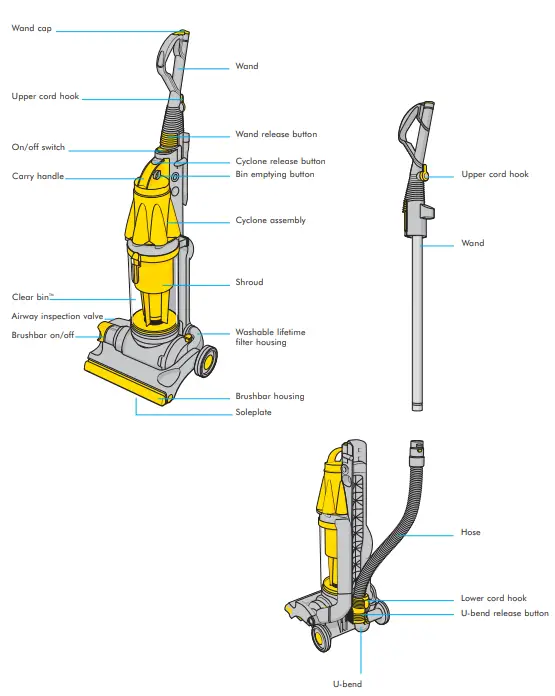 Wand cap
Wand
Upper cord hook
Wand release button
On/off switch
Cyclone release button
Carry handle
Bin emptying button
Cyclone assembly
Shroud
Clear bin™
Airway inspection valve
Brushbar on/off
Washable lifetime filter housing
Brushbar housing
Soleplate

Upper cord hook
Wand

Hose
Lower cord hook
U-bend release button
U-bend