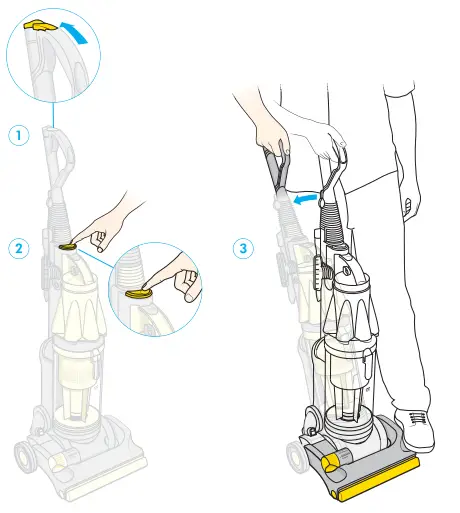 1

2

3