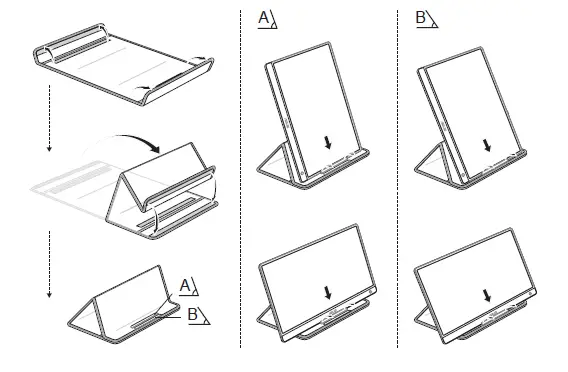 A
B
A
B