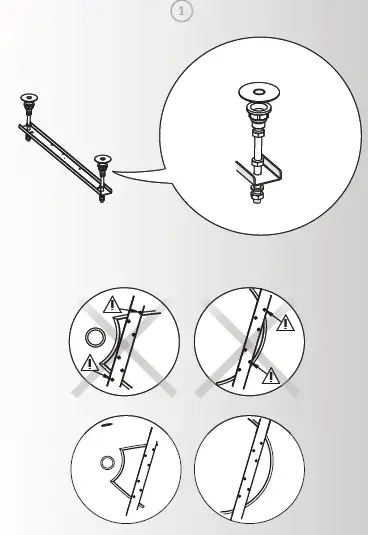 1