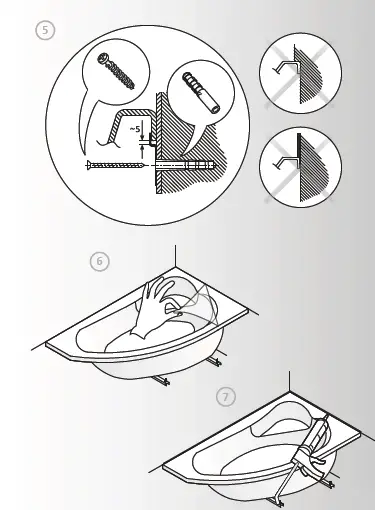 5

~5

6

7