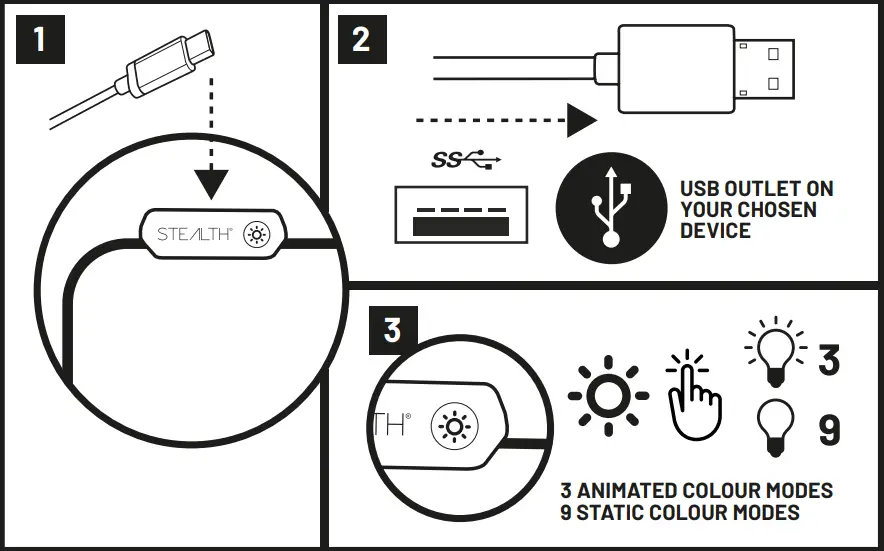 1

STEALTH®

2

SS

USB OUTLET ON YOUR CHOSEN DEVICE

3

TH®

3

9

3 ANIMATED COLOUR MODES
9 STATIC COLOUR MODES