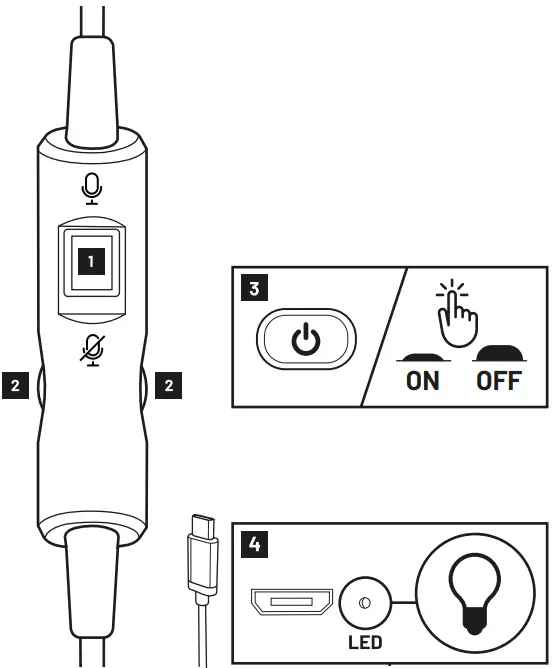 1

2

2

3

ON

OFF

4

LED