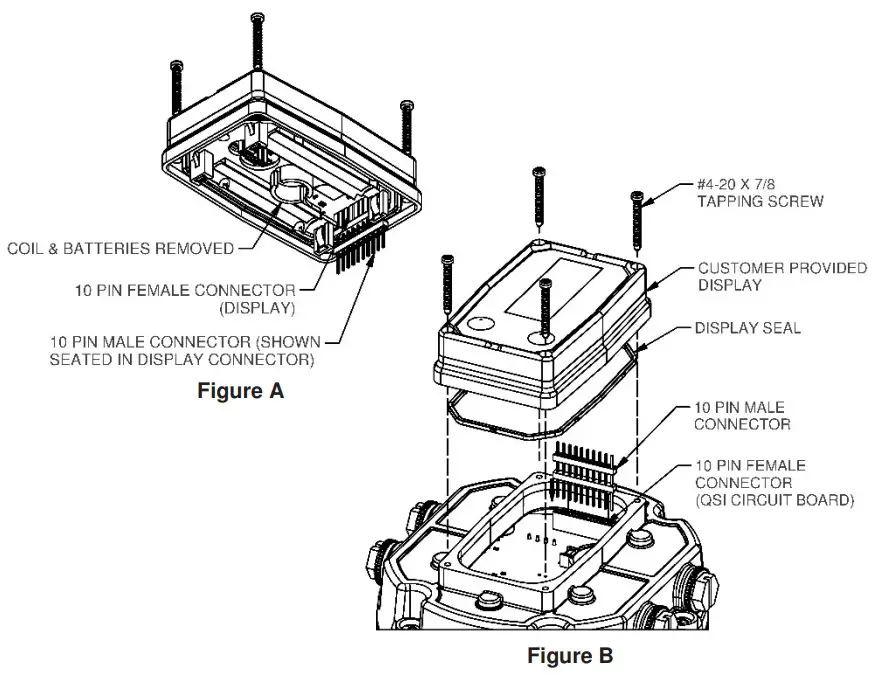 COIL & BATTERIES REMOVED

10 PIN FEMALE CONNECTOR (DISPLAY)

10 PIN MALE CONNECTOR (SHOWN SEATED IN DISPLAY CONNECTOR)

Figure A

#4-20 X 7/8 TAPPING SCREW

CUSTOMER PROVIDED DISPLAY

DISPLAY SEAL

10 PIN MALE CONNECTOR

10 PIN FEMALE CONNECTOR (QSI CIRCUIT BOARD)

Figure B