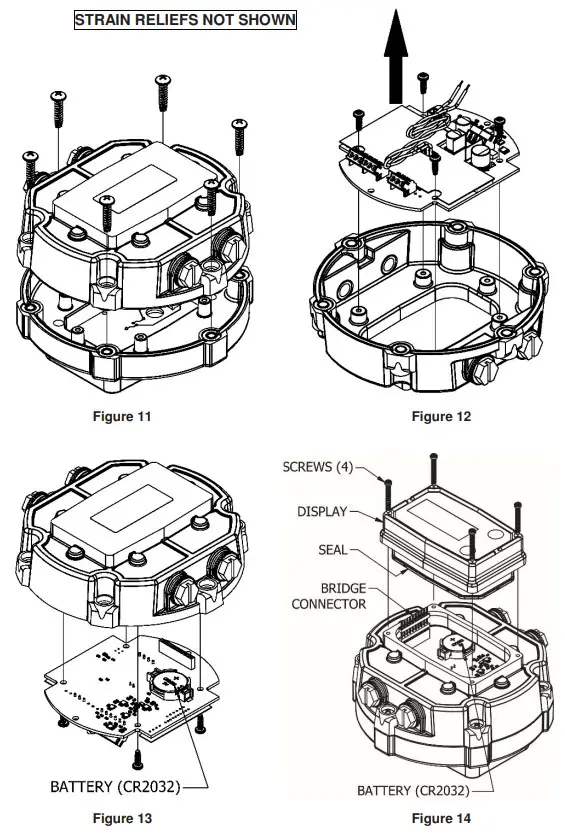 STRAIN RELIEFS NOT SHOWN

Figure 11

Figure 12

BATTERY (CR2032)

Figure 13

SCREWS (4)

DISPLAY

SEAL

BRIDGE CONNECTOR

BATTERY (CR2032)

Figure 14