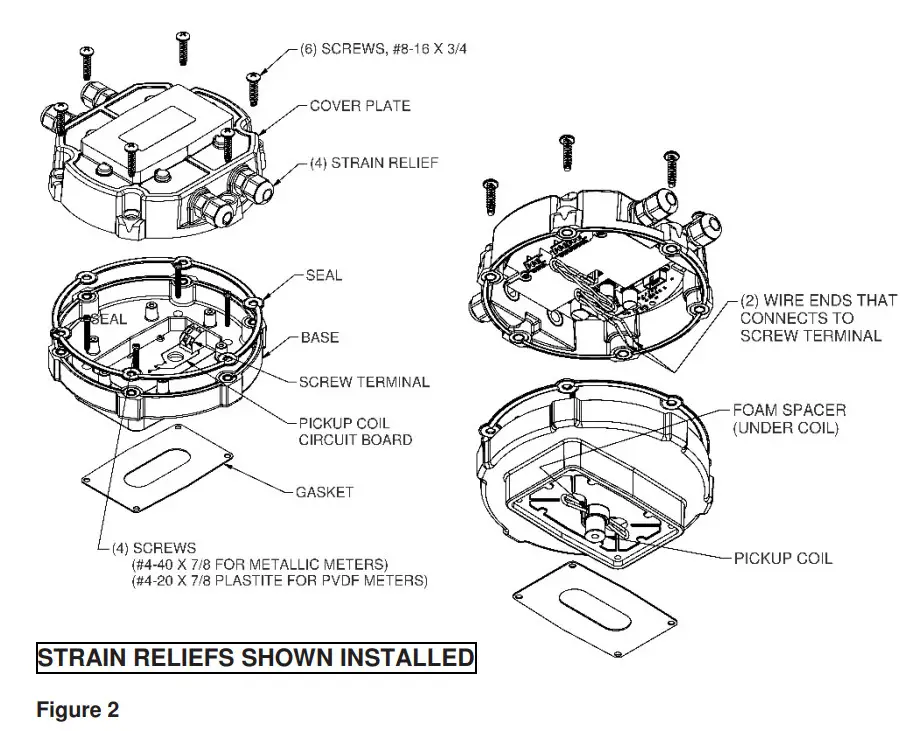 (6) SCREWS, #8-16 X 3/4
COVER PLATE
(4) STRAIN RELIEF
SEAL
SEAL
BASE
SCREW TERMINAL
PICKUP COIL CIRCUIT BOARD
GASKET
(4) SCREWS
(#4-40 X 7/8 FOR METALLIC METERS)
(#4-20 X 7/8 PLASTITE FOR PVDF METERS)
(2) WIRE ENDS THAT CONNECTS TO SCREW TERMINAL
FOAM SPACER (UNDER COIL)
PICKUP COIL

STRAIN RELIEFS SHOWN INSTALLED

Figure 2