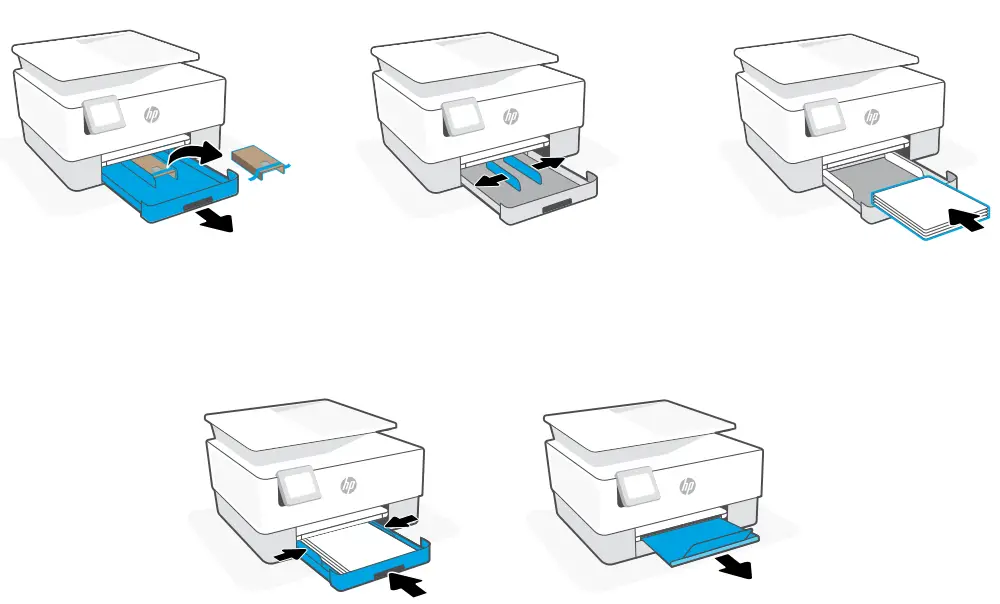 hp

hp

hp

hp

hp