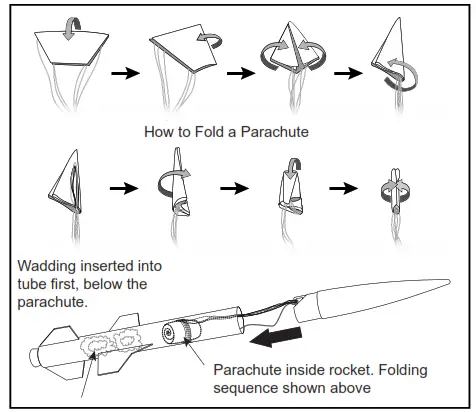 How to Fold a Parachute

Wadding inserted into tube first, below the parachute.

Parachute inside rocket. Folding sequence shown above