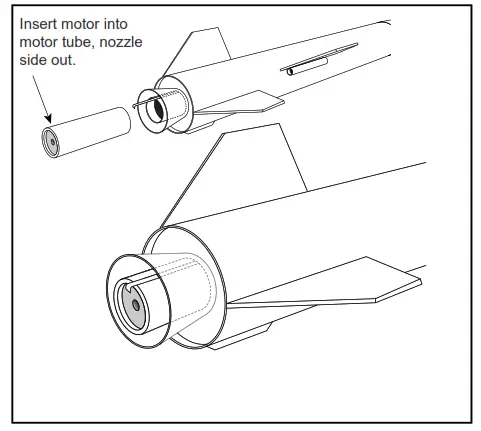 Insert motor into motor tube, nozzle side out.