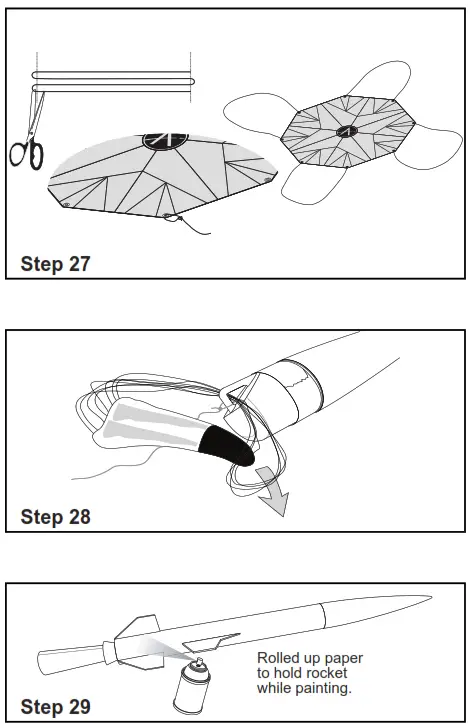 Step 27

Step 28

Rolled up paper to hold rocket while painting.

Step 29