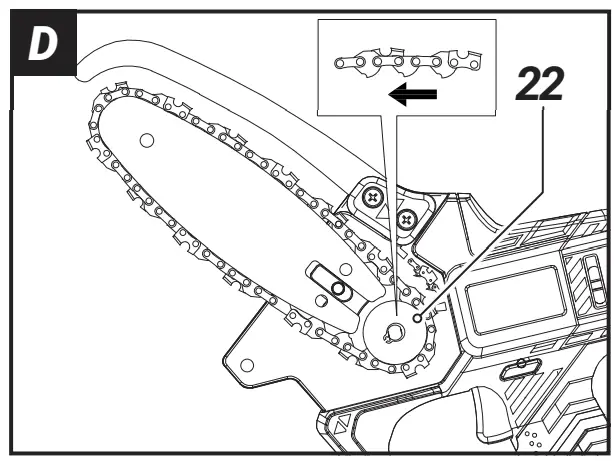 D

22