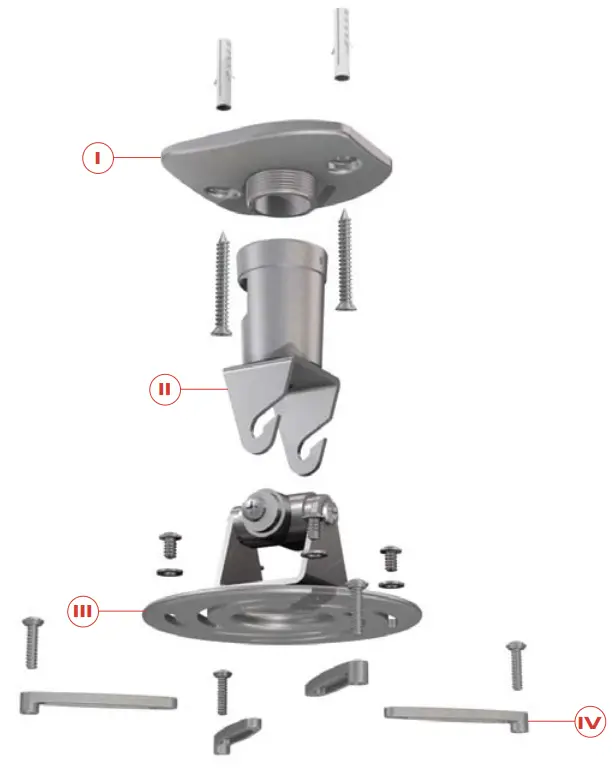 I
II
III
IV