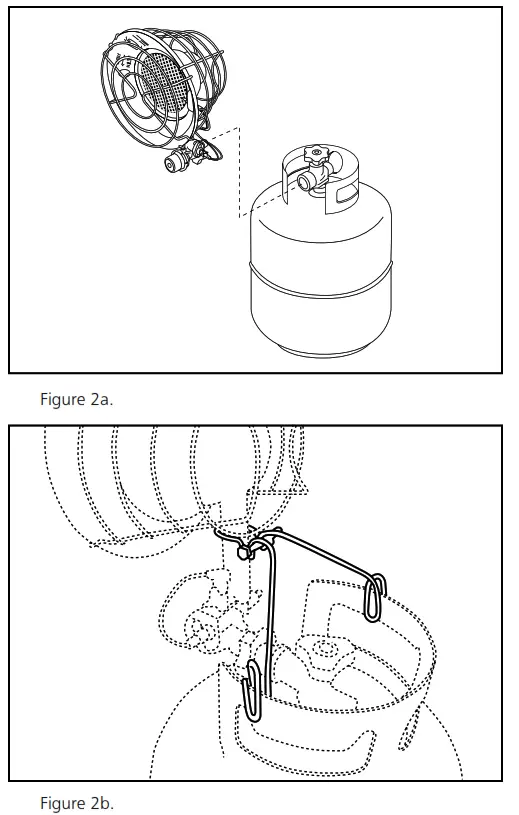 Figure 2a.

Figure 2b.