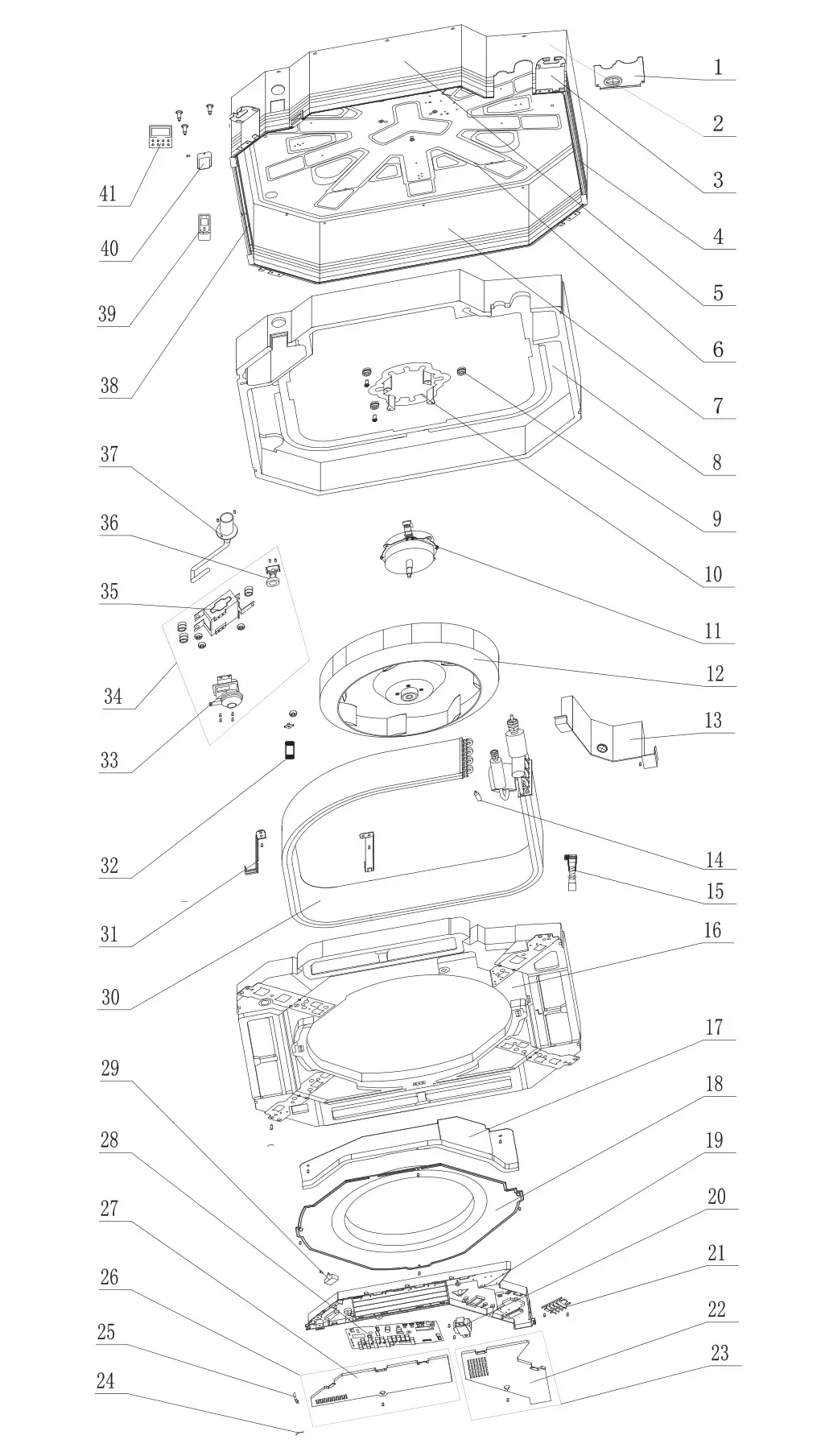 1
2
3
4
5
6
7
8
9
10
11
12
13
14
15
16
17
18
19
20
21
22
23
41
40
39
38
37
36
35
34
33
32
31
30
29
28
27
26
25
24