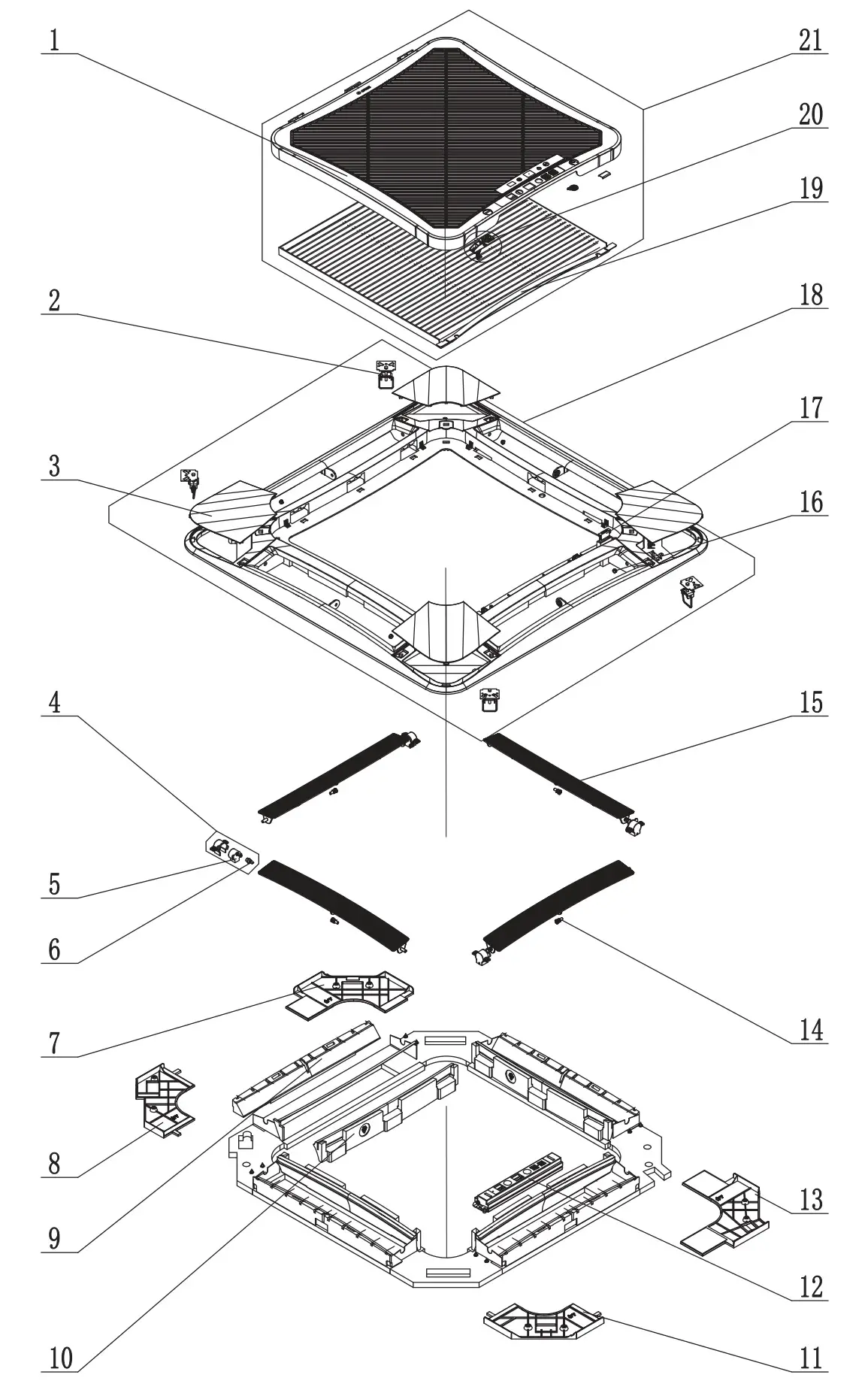 1
21
20
19
2
18
17
3
16
4
15
5
6
14
7
8
13
9
12
10
11