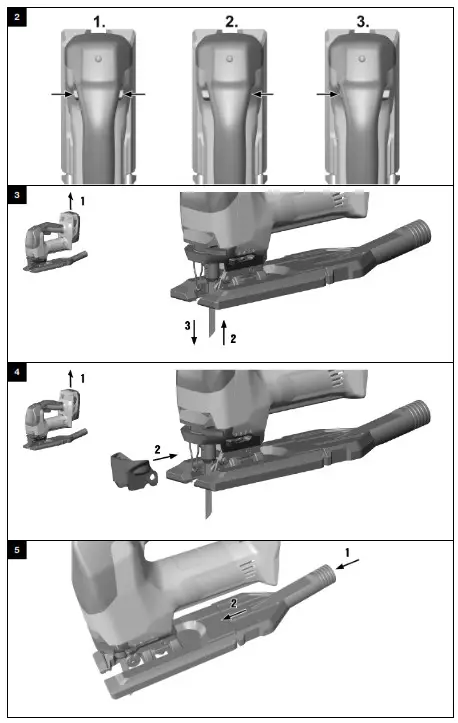 2

1.

2.

3.

3

1

3

2

4

1

2

5

1

2