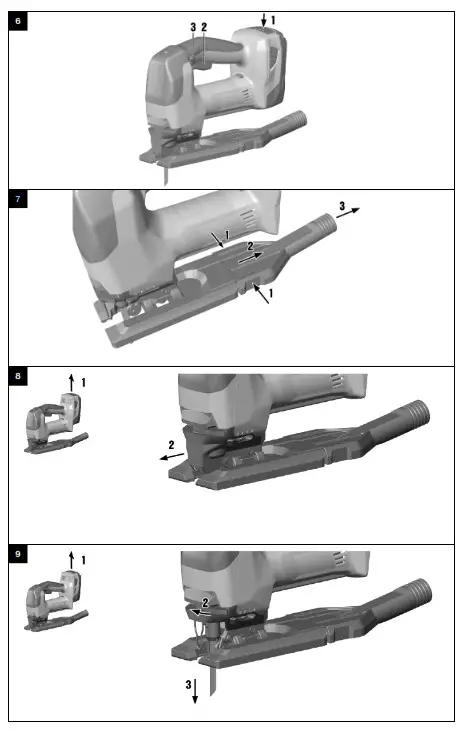 6
3 2 1

7
1
2
3
1

8
1
2

9
1
2
3