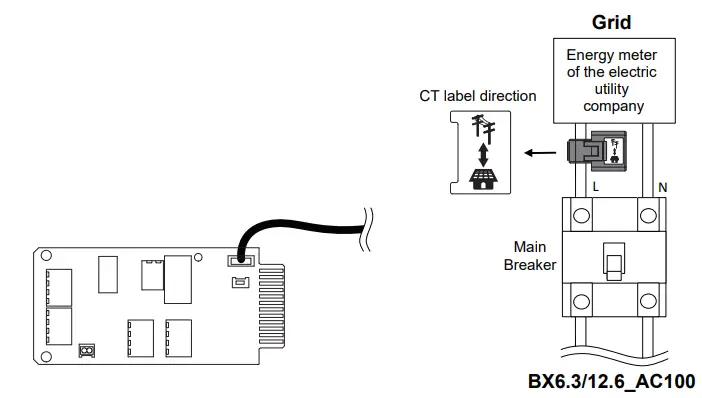 Grid

Energy meter of the electric utility company

CT label direction

L

N

Main Breaker

BX6.3/12.6_AC100