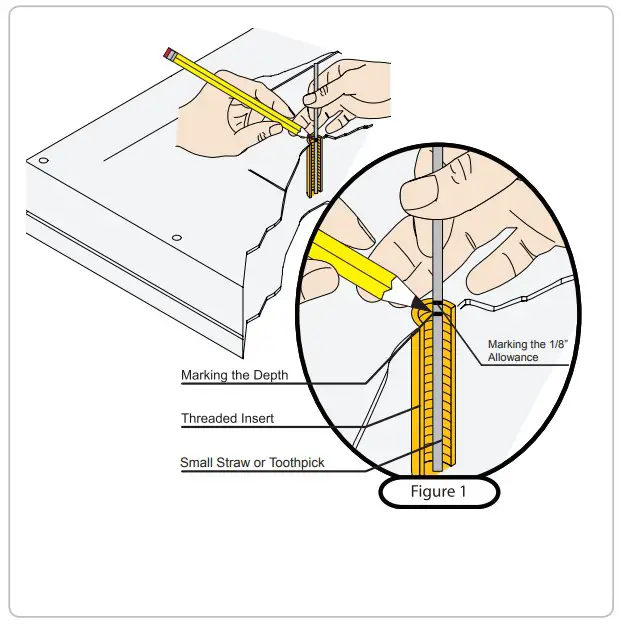 Marking the 1/8" Allowance

Marking the Depth

Threaded Insert

Small Straw or Toothpick

Figure 1