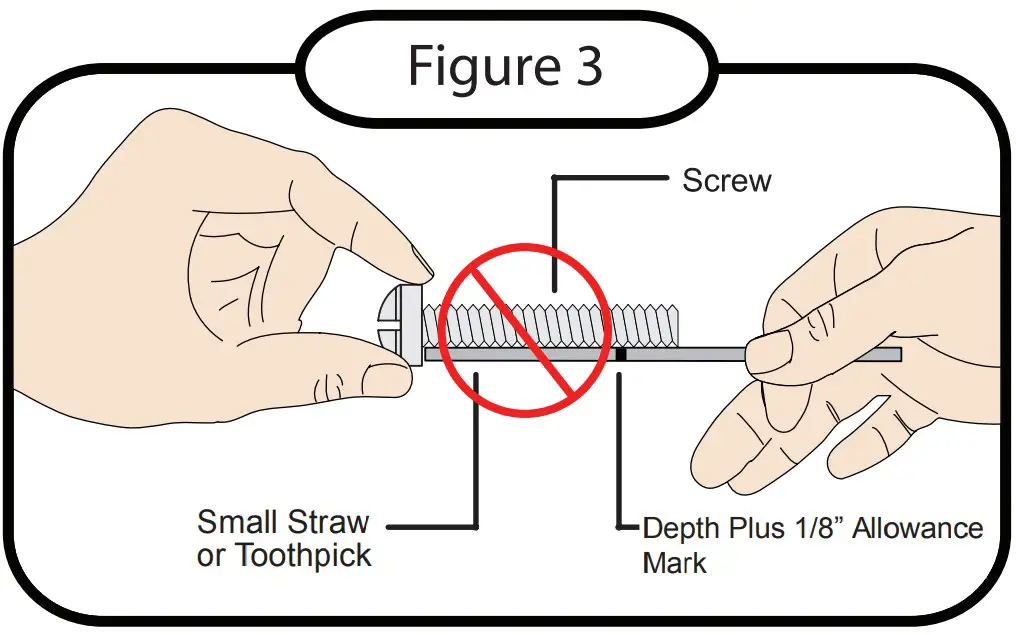 Figure 3

Screw

Small Straw or Toothpick

Depth Plus 1/8” Allowance Mark