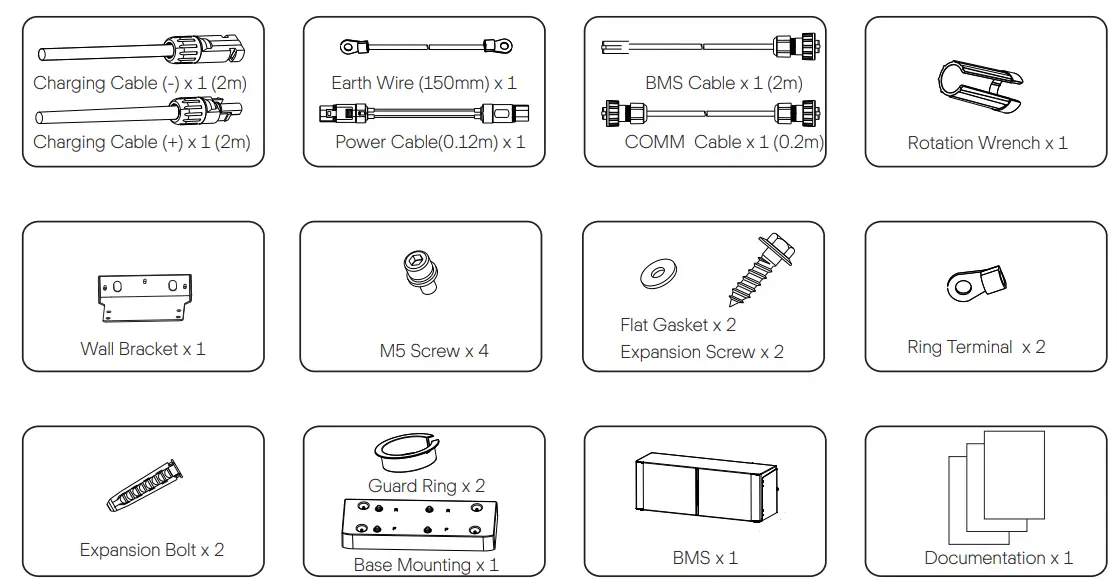 Charging Cable (-) x 1 (2m)
Charging Cable (+) x 1 (2m)

Earth Wire (150mm) x 1
Power Cable(0.12m) x 1

BMS Cable x 1 (2m)
COMM Cable x 1 (0.2m)

Rotation Wrench x 1

Wall Bracket x 1

M5 Screw x 4

Flat Gasket x 2
Expansion Screw x 2

Ring Terminal x 2

Expansion Bolt x 2

Guard Ring x 2
Base Mounting x 1

BMS x 1

Documentation x 1