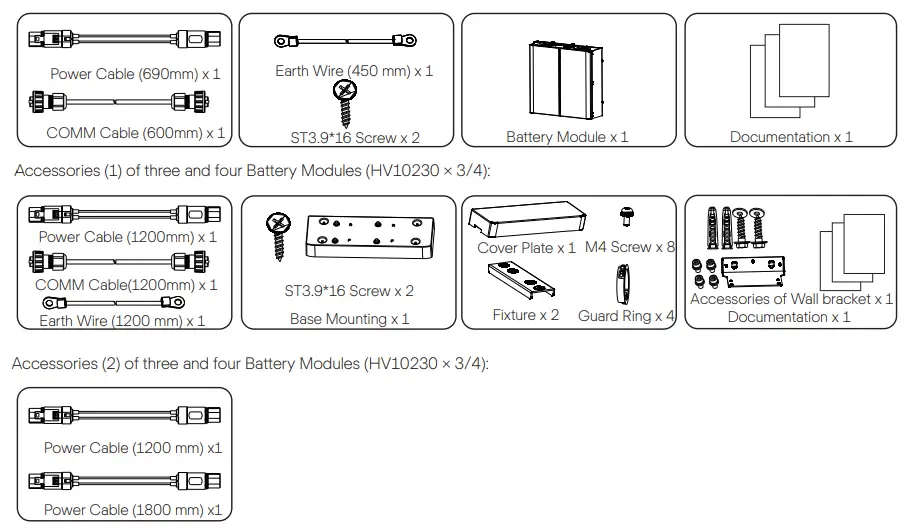 Power Cable (690mm) x 1

COMM Cable (600mm) x 1

Earth Wire (450 mm) x 1

ST3.9*16 Screw x 2

Battery Module x 1

Documentation x 1

Accessories (1) of three and four Battery Modules (HV10230 × 3/4):

Power Cable (1200mm) x 1

COMM Cable(1200mm) x 1

Earth Wire (1200 mm) x 1

ST3.9*16 Screw x 2

Base Mounting x 1

Cover Plate x 1

M4 Screw x 8

Fixture x 2

Guard Ring x 4

Accessories of Wall bracket x 1

Documentation x 1

Accessories (2) of three and four Battery Modules (HV10230 × 3/4):

Power Cable (1200 mm) x1

Power Cable (1800 mm) x1