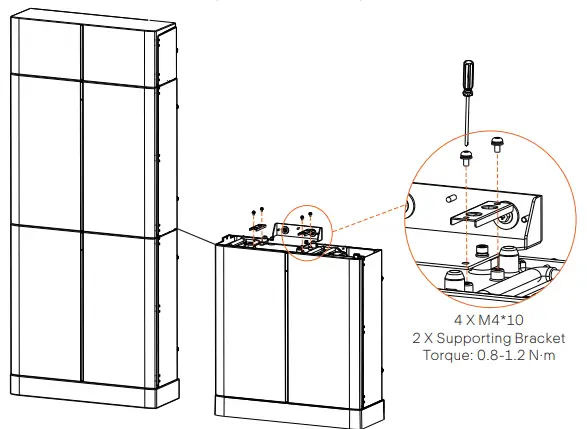 4 X M4*10
2 X Supporting Bracket
Torque: 0.8-1.2 N·m